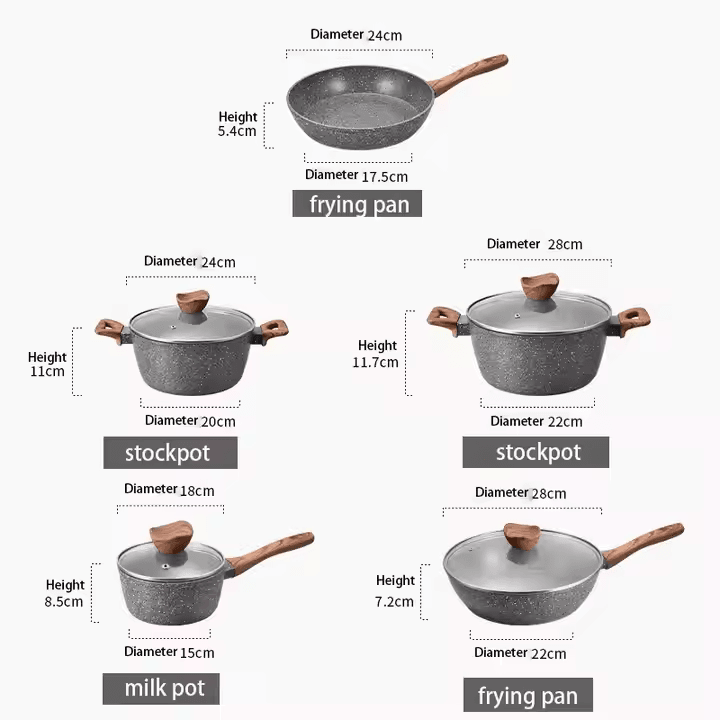 Diameter 24cm
Height 5.4cm
Diameter 17.5cm
frying pan

Diameter 24cm
Height 11cm
Diameter 20cm
stockpot

Diameter 28cm
Height 11.7cm
Diameter 22cm
stockpot

Diameter 18cm
Height 8.5cm
Diameter 15cm
milk pot

Diameter 28cm
Height 7.2cm
Diameter 22cm
frying pan